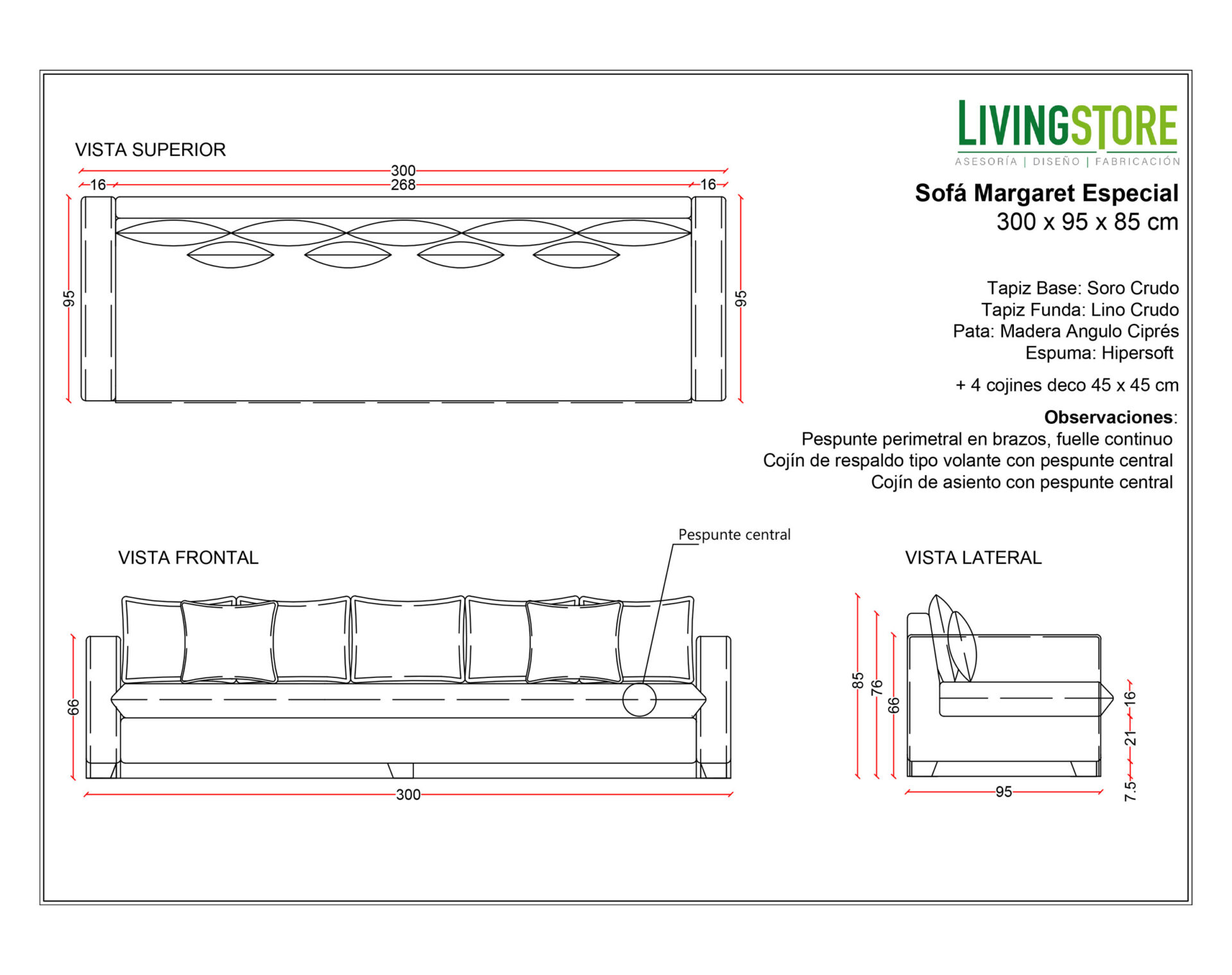 LIVINGSTORE
ASESORÍA | DISEÑO | FABRICACIÓN

Sofá Margaret Especial
300 x 95 x 85 cm

Tapiz Base: Soro Crudo
Tapiz Funda: Lino Crudo
Pata: Madera Angulo Ciprés
Espuma: Hipersoft

+ 4 cojines deco 45 x 45 cm

Observaciones:
Pespunte perimetral en brazos, fuelle continuo
Cojín de respaldo tipo volante con pespunte central
Cojín de asiento con pespunte central

VISTA SUPERIOR

300
16
268
16
95
95

VISTA FRONTAL

Pespunte central

66
300

VISTA LATERAL

85
76
66
16
21
7.5
95