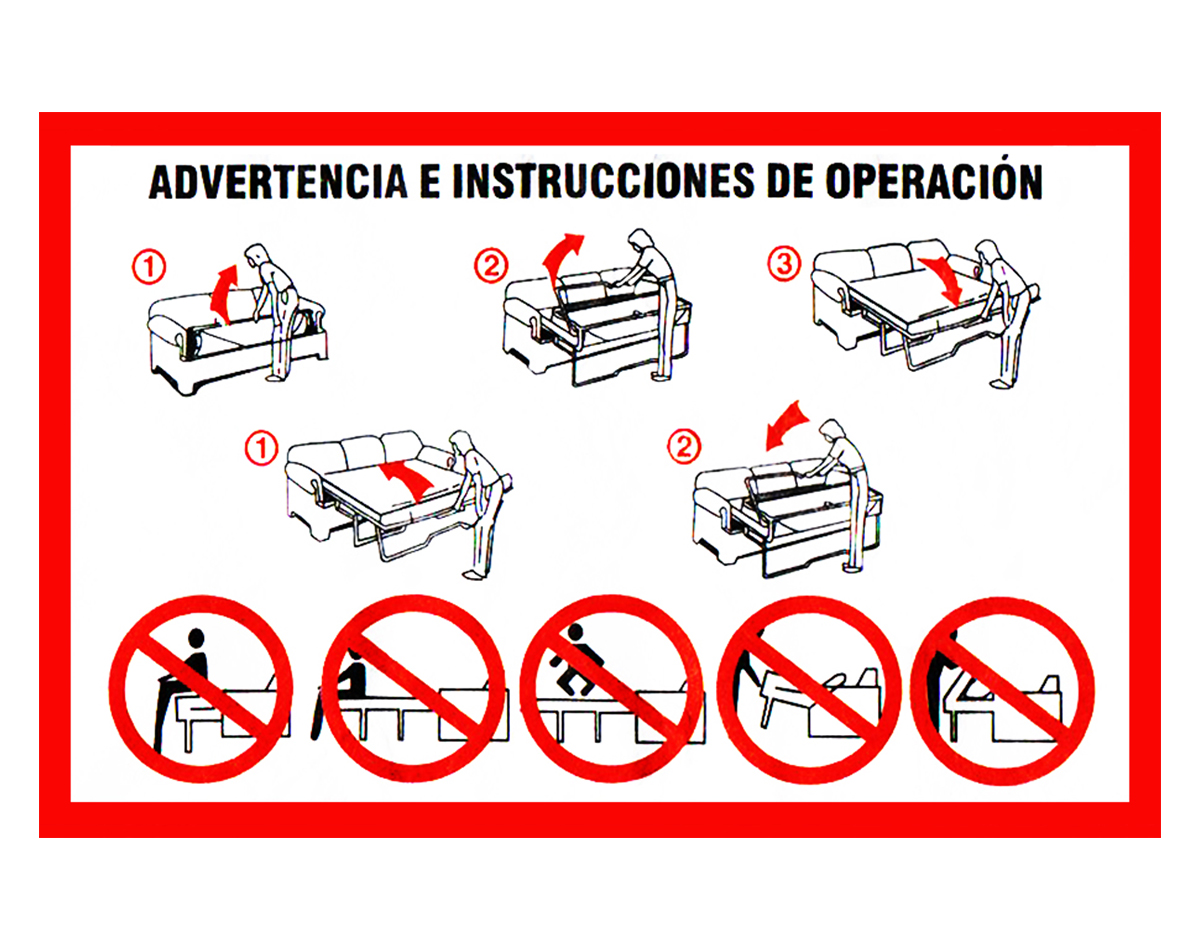 ADVERTENCIA E INSTRUCCIONES DE OPERACIÓN

1

2

3

1

2