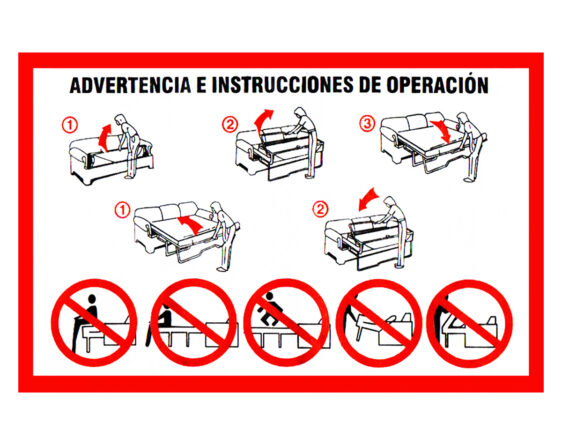 ADVERTENCIA E INSTRUCCIONES DE OPERACIÓN

①

②

③

①

②